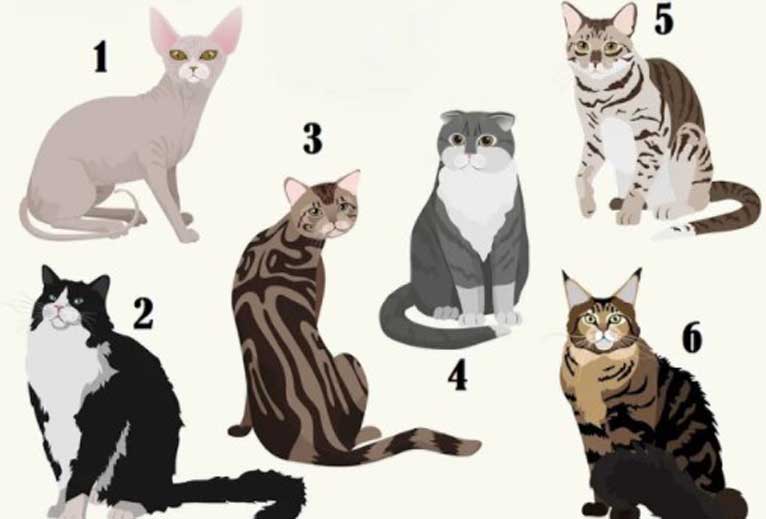 1
5
3
2
4
6